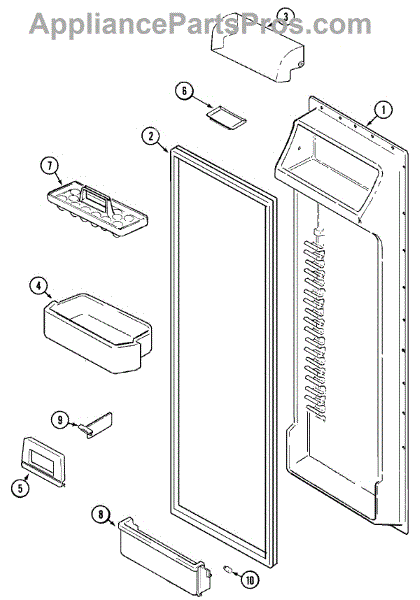 AppliancePartsPros.com

3

6

1

2

7

4

9

5

8

10