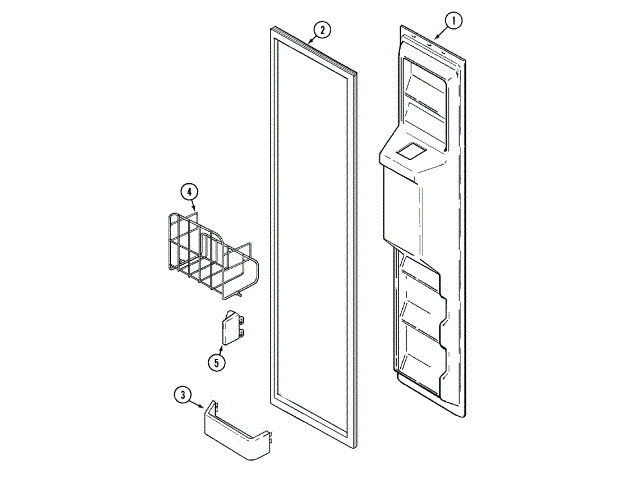 2
1
4
5
3