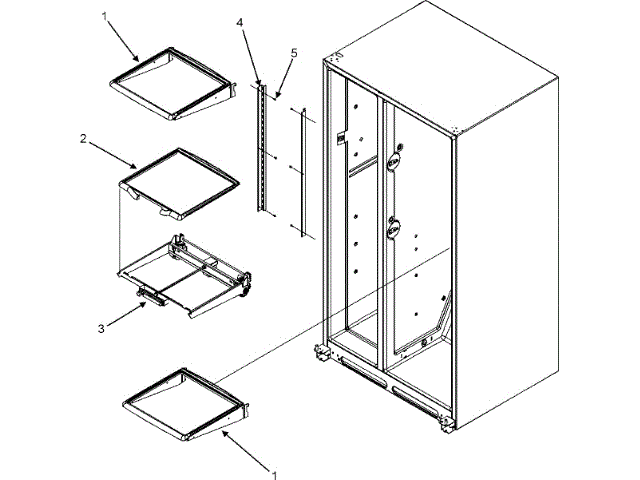 1
4
5
2
3
1