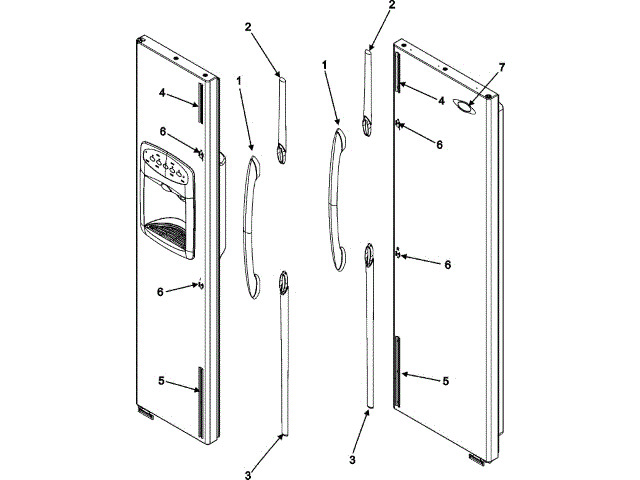 2
2
1
1
7
4
4
6
6
6
6
5
5
3
3