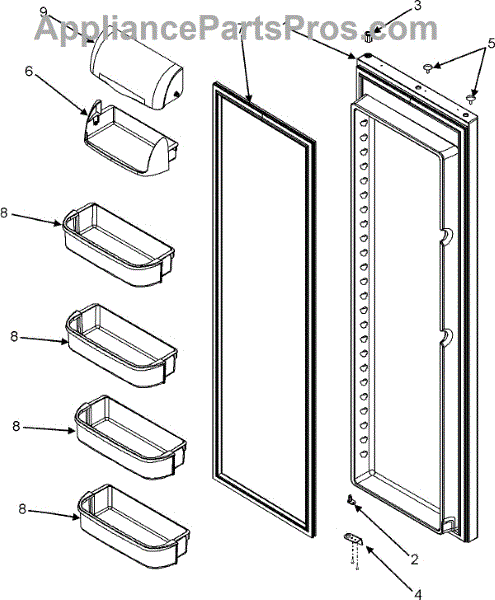 AppliancePartsPros.com
9
3
5
6
8
8
8
8
2
4