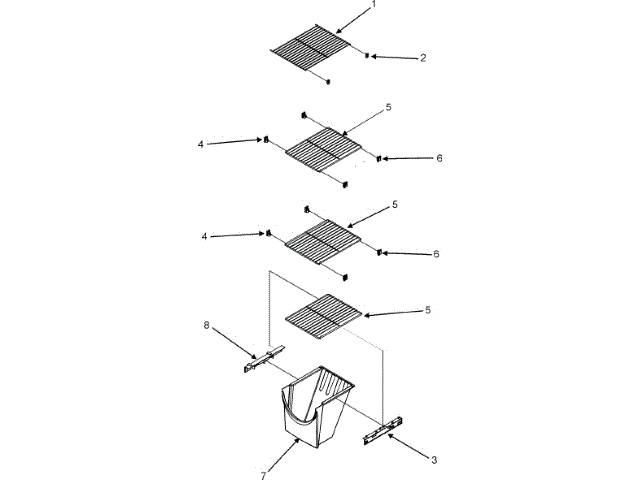 1
2
5
4
6
5
4
6
5
8
3
7