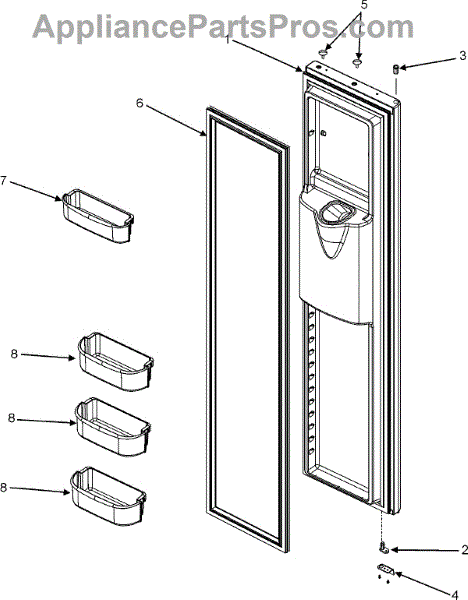 AppliancePartsPros.com

5
1
3
6
7
8
8
8
2
4