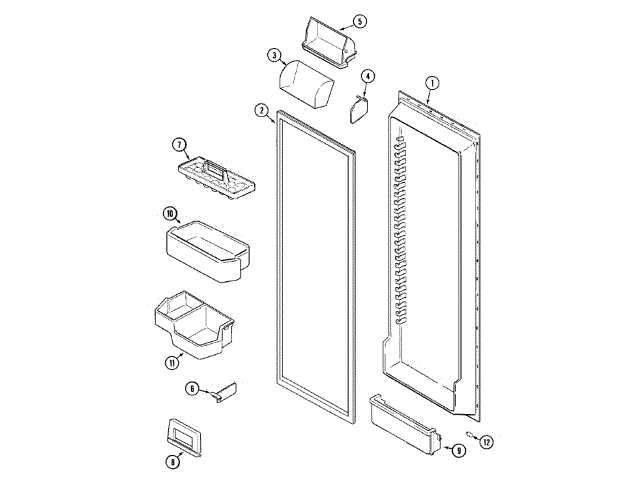 5
3
4
1
2
7
10
11
6
8
9
12