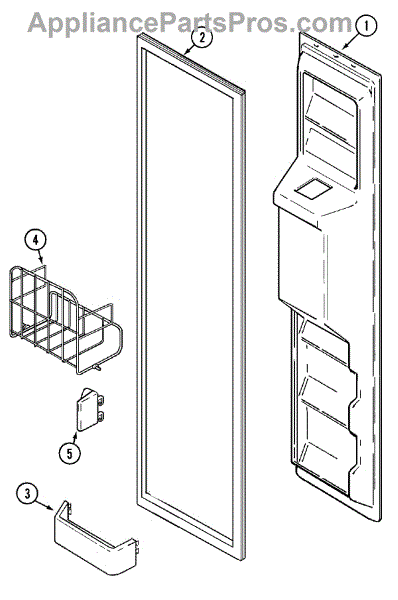 AppliancePartsPros.com
1
2
4
5
3