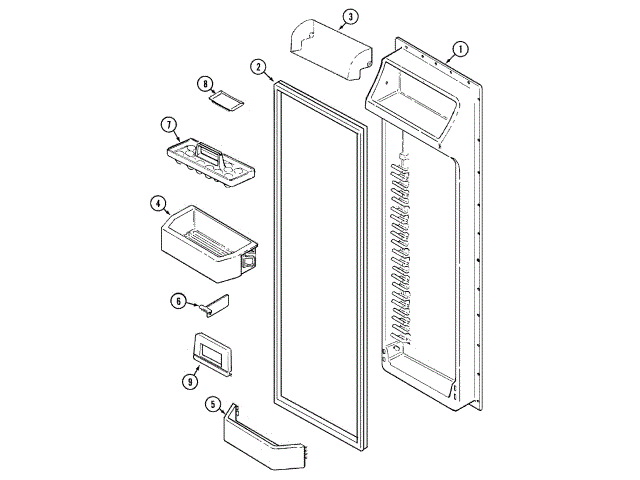 3
1
2
8
7
4
6
9
5