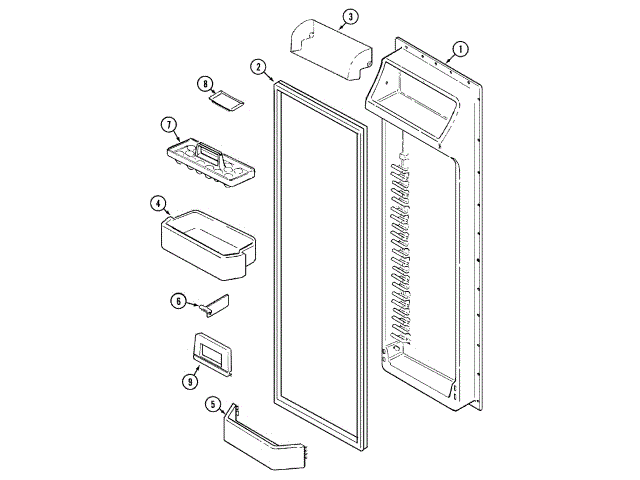 3
1
2
8
7
4
6
9
5