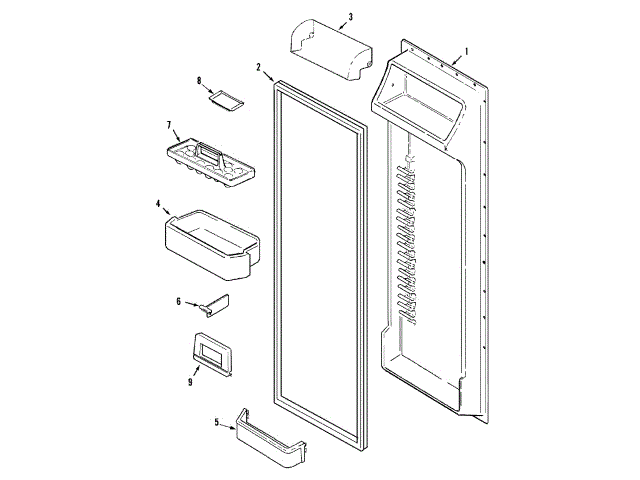 3
1
2
8
7
4
6
9
5