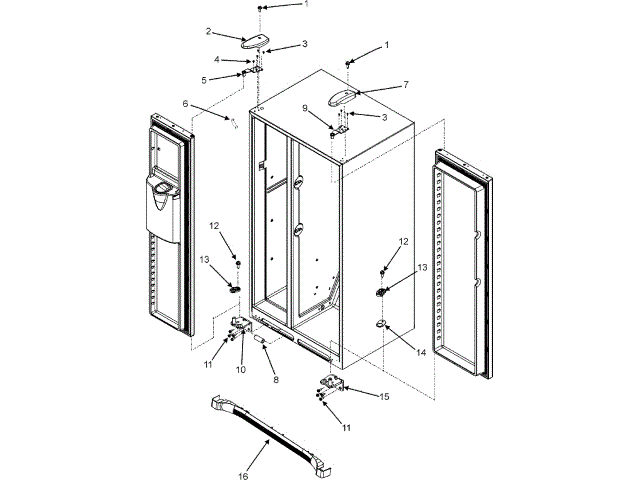 1
2
3
4
5
1
7
6
9
3
12
13
12
13
14
11
10
8
15
11
16