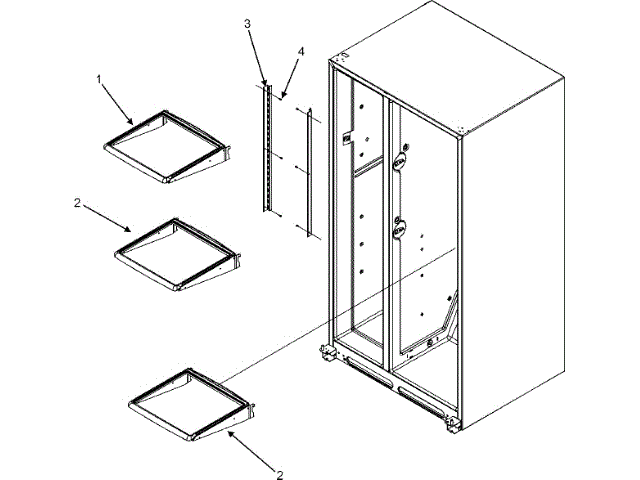 3
4
1
2
2