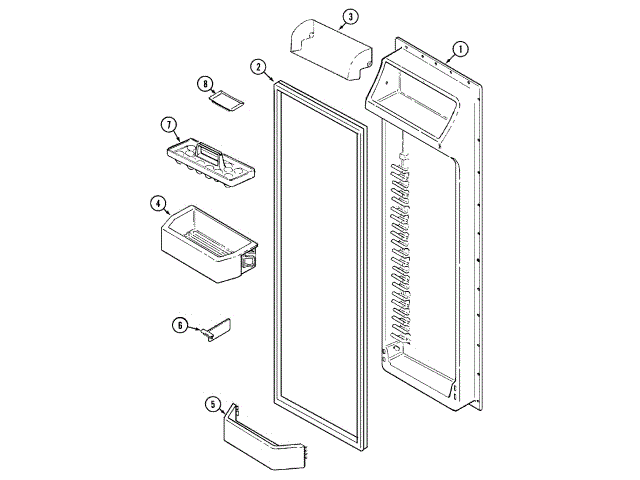 3
1
2
8
7
4
6
5