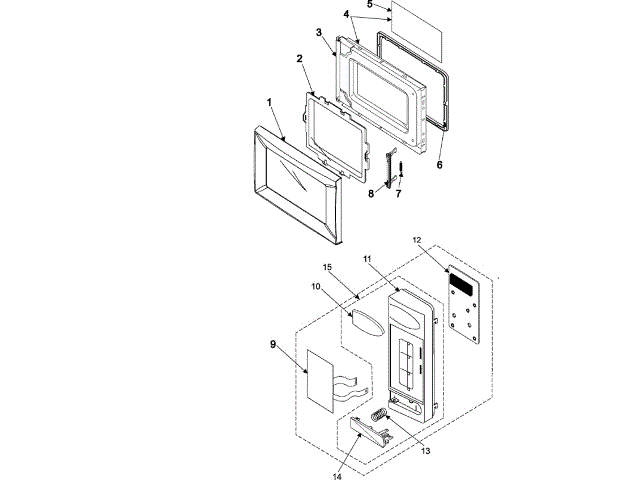 5
4
3
2
1
6
8
7
12
11
15
10
9
13
14