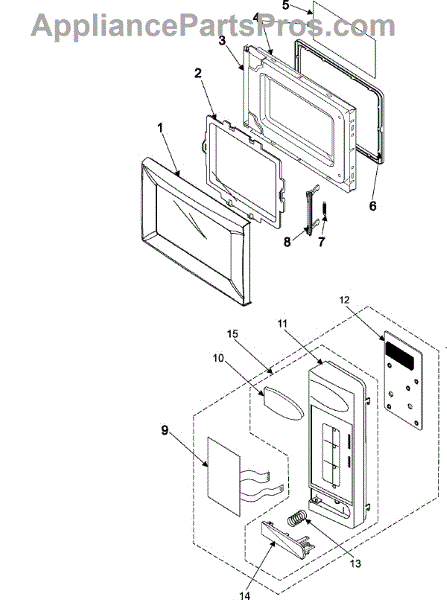 AppliancePartsPros.com
5
4
3
2
1
6
8
7
12
11
15
10
9
13
14