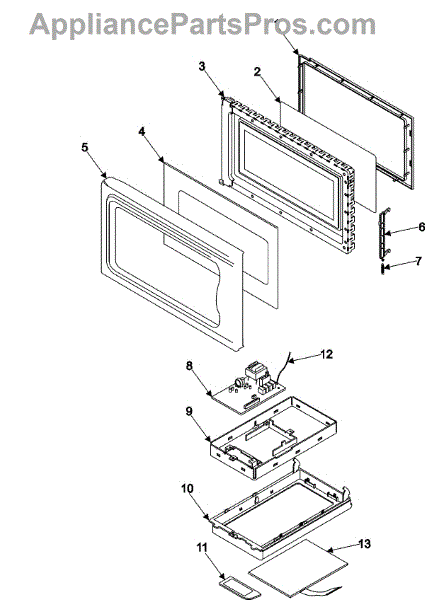 AppliancePartsPros.com

3
2
4
5
6
7
12
8
9
10
11
13