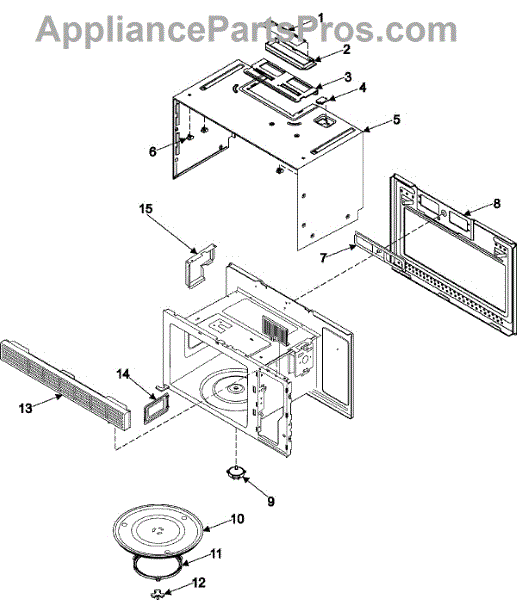 AppliancePartsPros.com

1
2
3
4
5
6
15
8
7
14
13
9
10
11
12