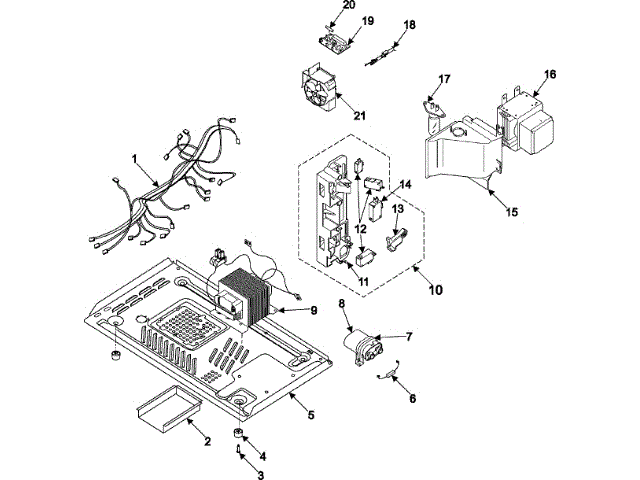 20
19
18
17
16
21
1
14
13
12
15
11
10
9
8
7
6
5
2
4
3