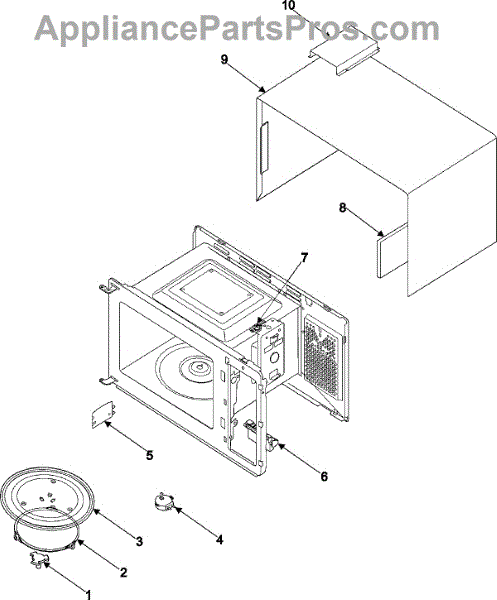 AppliancePartsPros.com

10
9
8
7
5
6
3
4
2
1