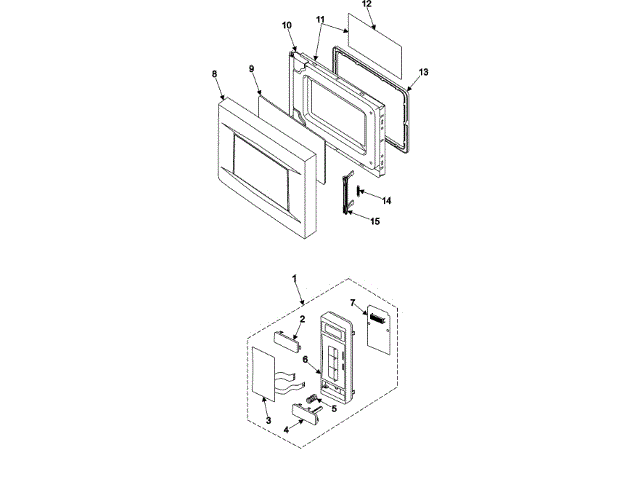 12
10
11
13
8
9
14
15
1
7
2
6
5
3
4