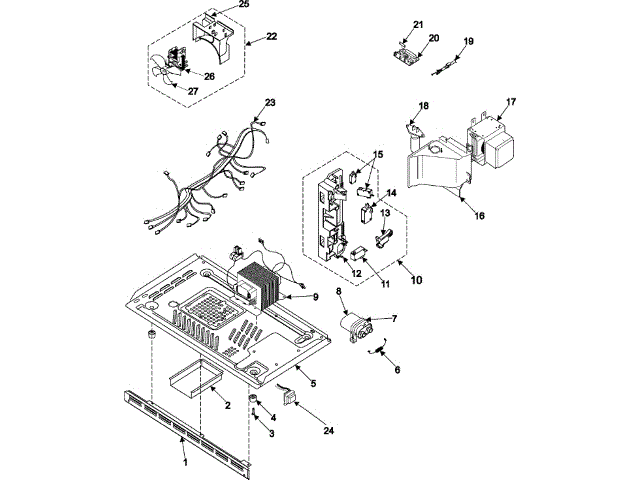 25
22
26
27
21
20
19
23
18
17
15
14
13
16
12
11
10
9
8
7
6
5
2
4
3
24
1