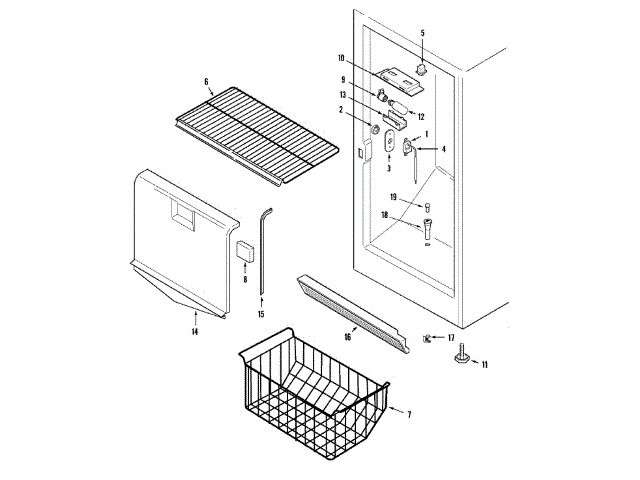 5
10
6
9
13
12
2
1
4
3
19
18
8
15
14
16
17
11
7