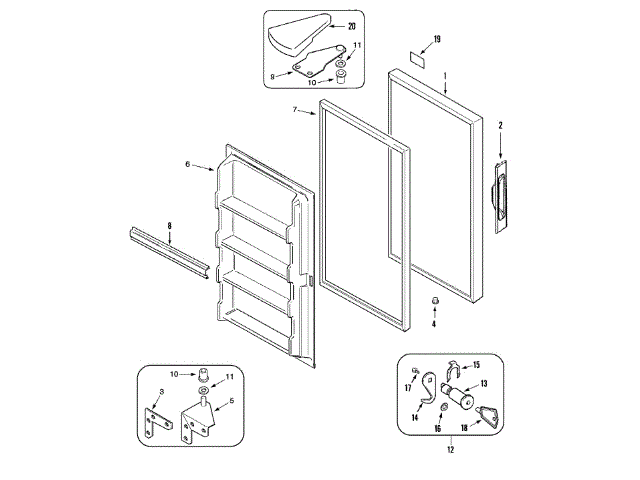 20
11
9
10
19
1
7
2
6
8
4
10
11
3
5
15
17
13
14
16
18
12