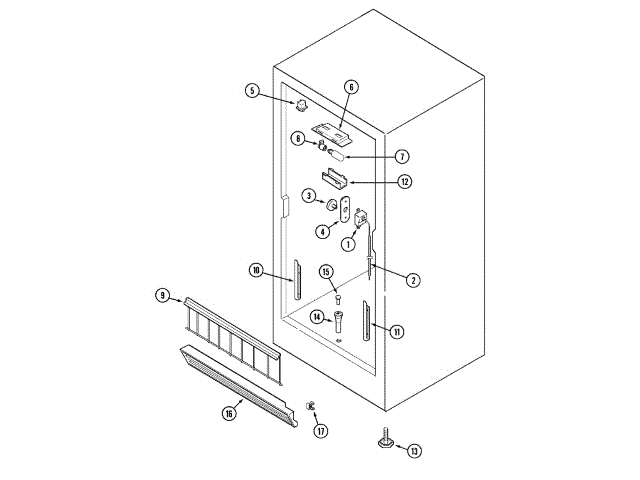 5
6
8
7
12
3
4
1
10
15
2
9
14
11
16
17
13