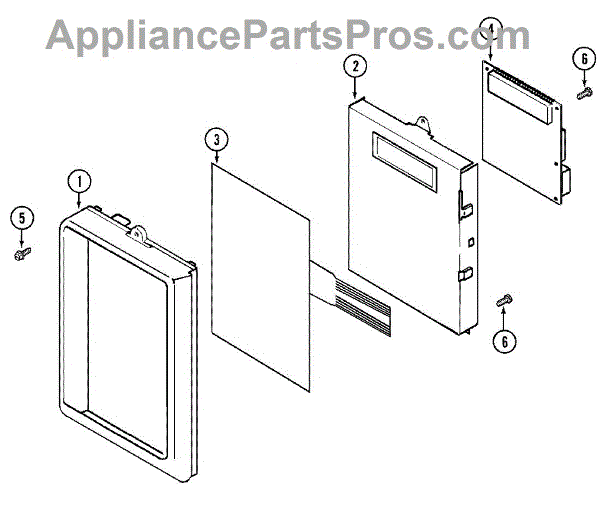 AppliancePartsPros.com

4

6

2

3

1

5

6