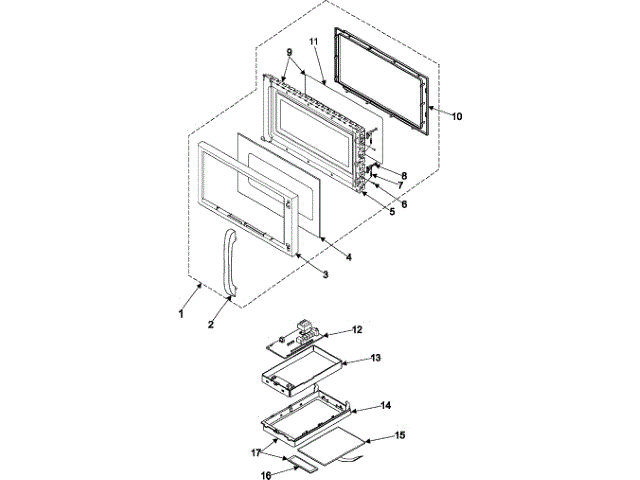 9
11
10
8
7
6
5
4
3
1
2
12
13
14
15
17
16