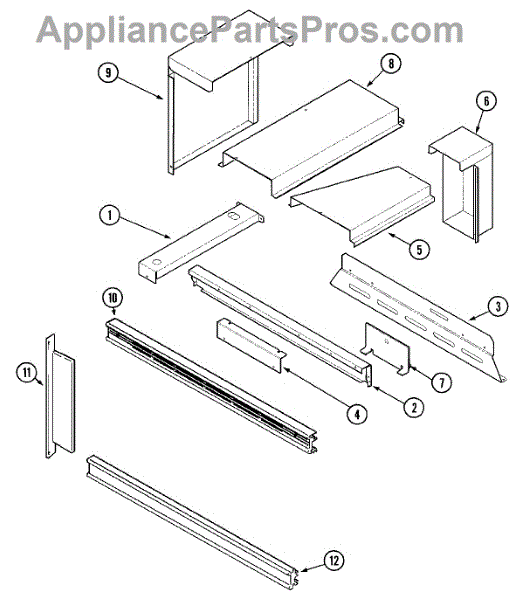 AppliancePartsPros.com

9

8

6

1

5

3

10

7

11

4

2

12