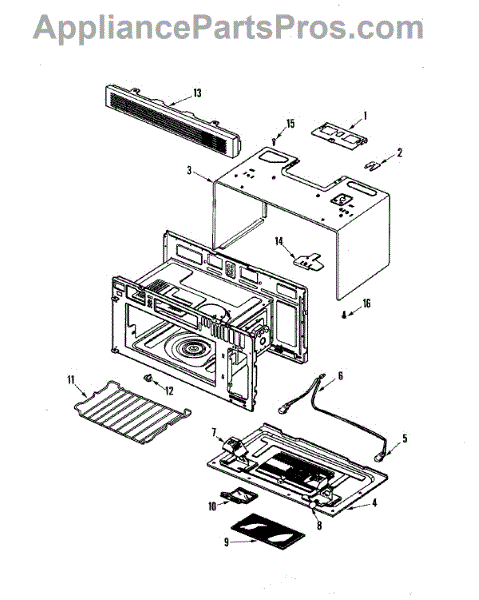 AppliancePartsPros.com

13
15
1
2
3
14
16
6
11
12
5
7
4
10
8
9