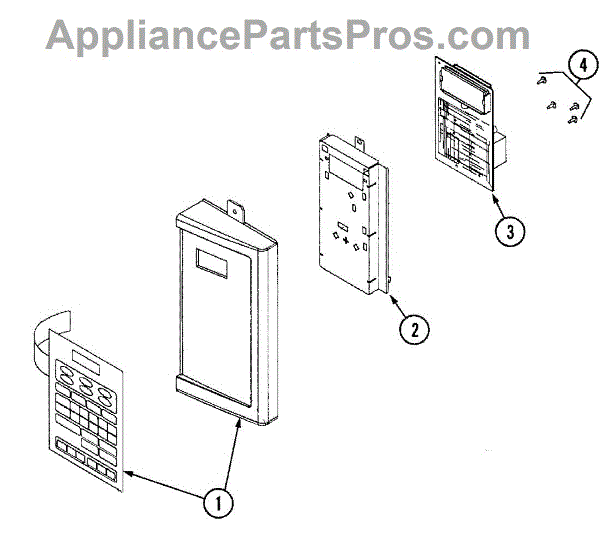 AppliancePartsPros.com

4

3

2

1