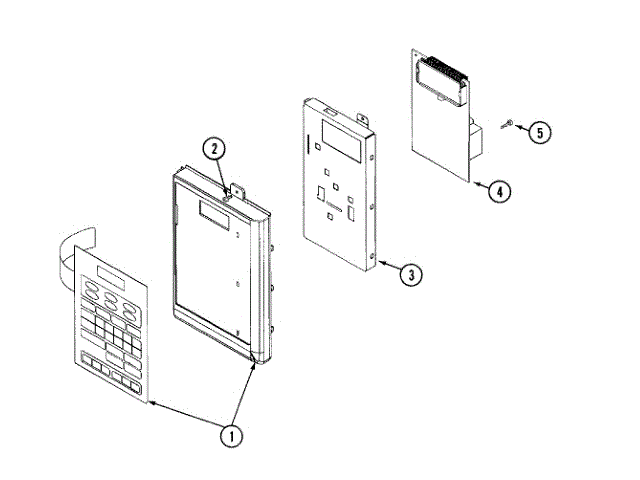 2
5
4
3
1