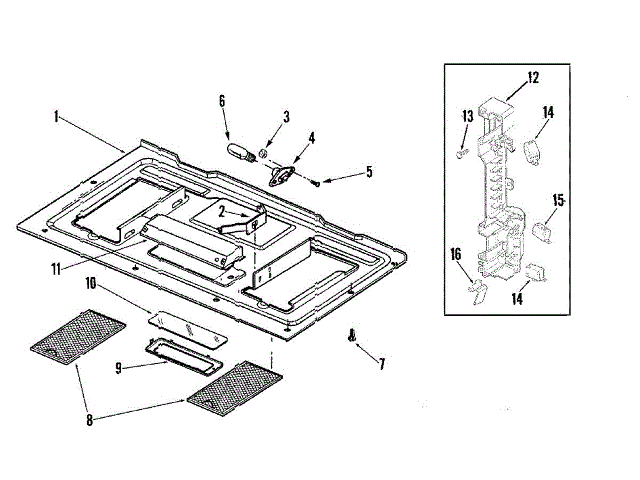 1
6
3
4
5
2
11
10
9
8
7
12
13
14
15
16
14