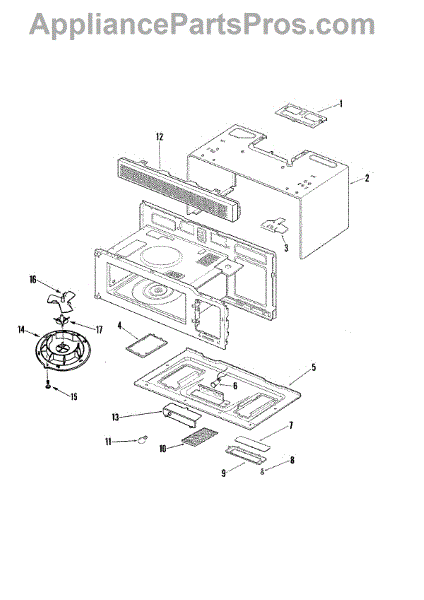 AppliancePartsPros.com

1
12
2
3
16
17
14
4
5
6
15
13
7
11
10
8
9