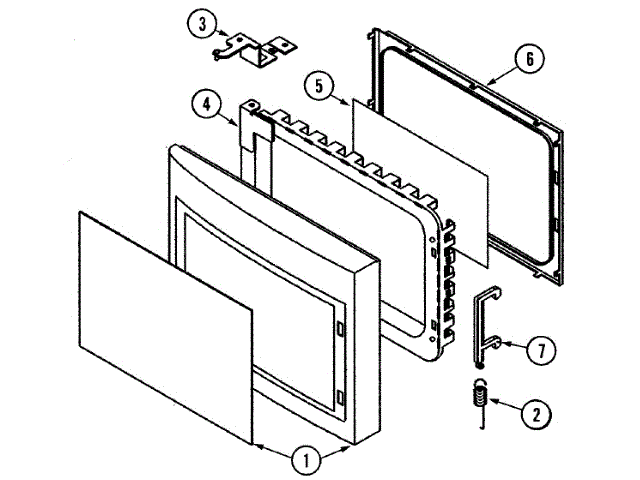 3
6
5
4
7
2
1