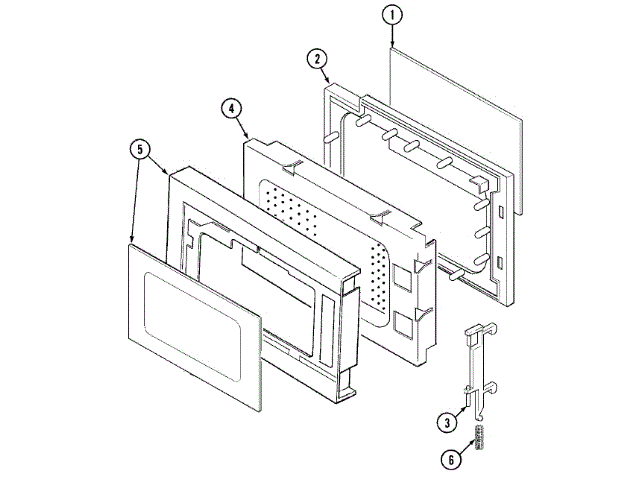 1
2
4
5
3
6