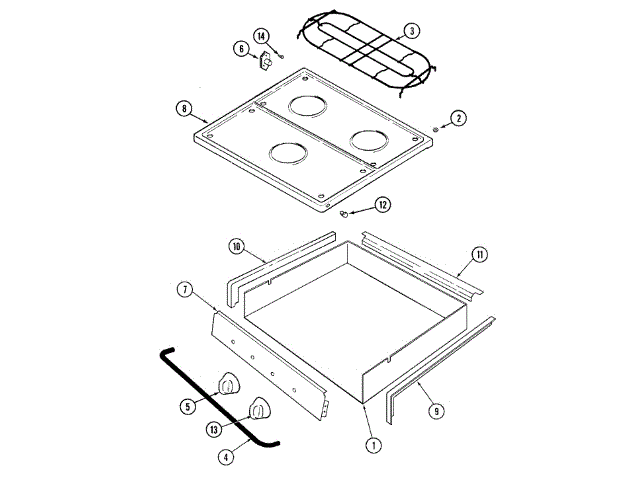 14
3
6
8
2
12
10
11
7
5
13
4
1
9