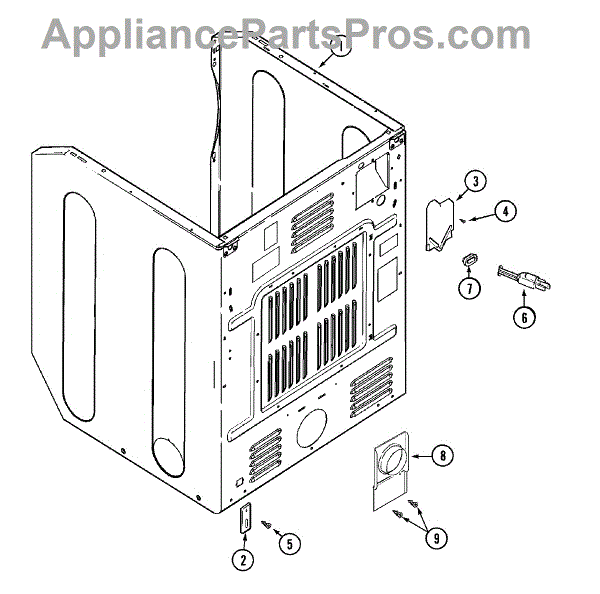 AppliancePartsPros.com

1

3

4

7

6

8

9

5

2