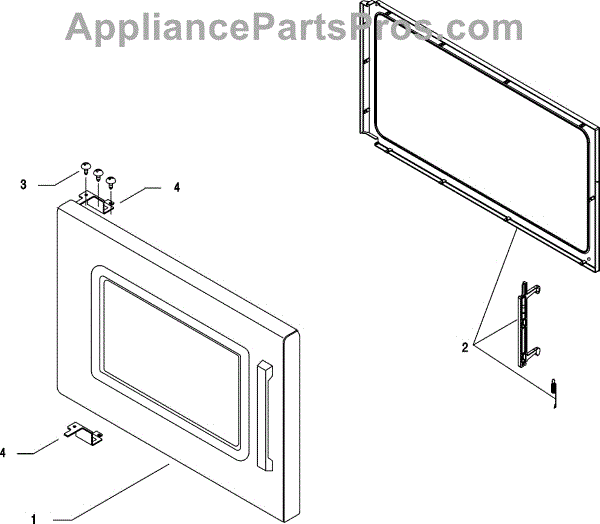 AppliancePartsPros.com

3

4

2

4

1