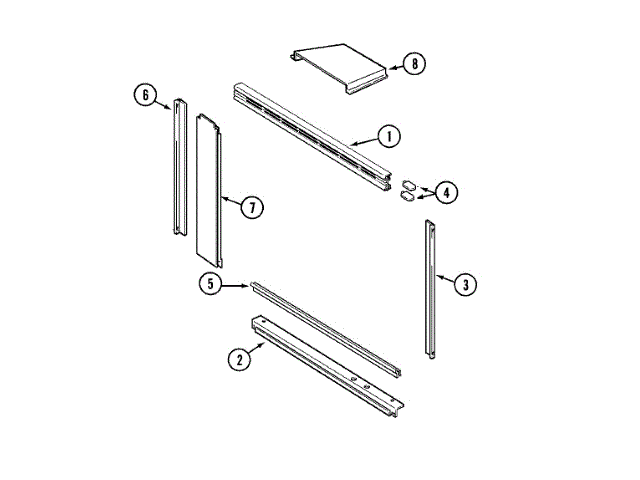 8

6

1

4

7

3

5

2