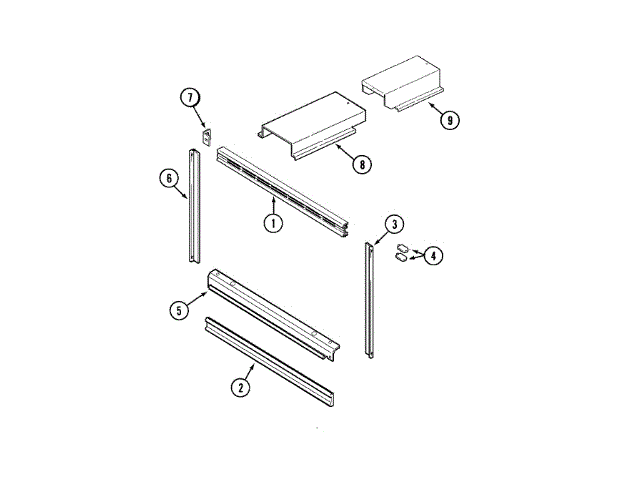 7
9
8
6
1
3
4
5
2