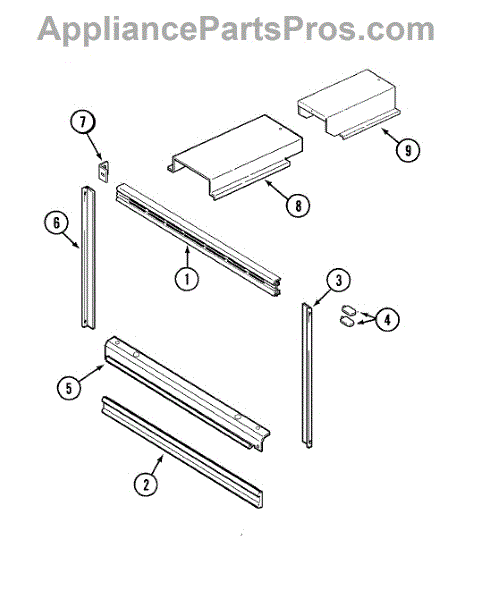 AppliancePartsPros.com

7

9

8

6

1

3

4

5

2