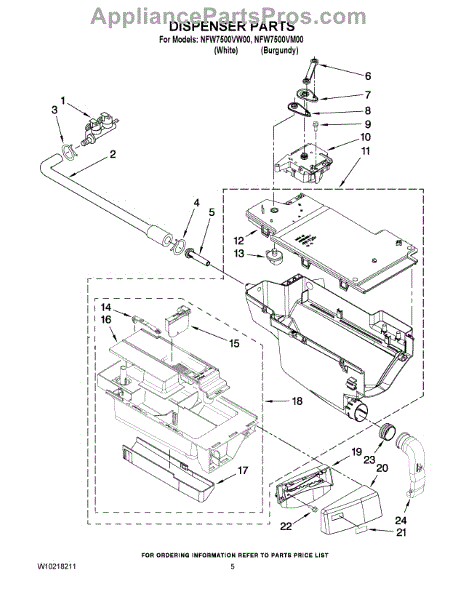 AppliancePartsPros.com

DISPENSER PARTS
For Models: NFW7500VW00, NFW7500VM00
(White) (Burgundy)

6
7
8
9
10
11
1
3
2
4
5
12
13
14
16
15
18
17
19
23
20
22
24
21

FOR ORDERING INFORMATION REFER TO PARTS PRICE LIST

W10218211

5