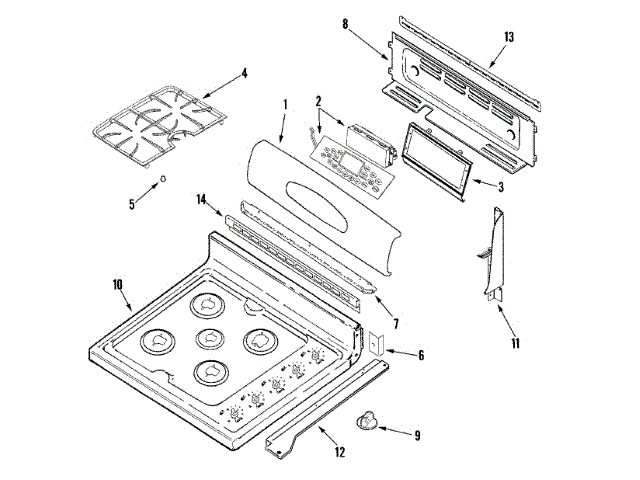 8
13
4
1
2
3
5
14
10
7
11
6
9
12