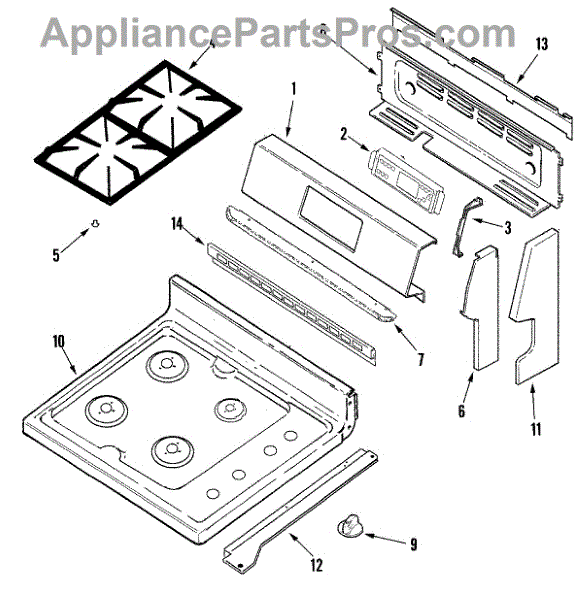 AppliancePartsPros.com

4
8
13
1
2
3
5
14
7
10
6
11
9
12