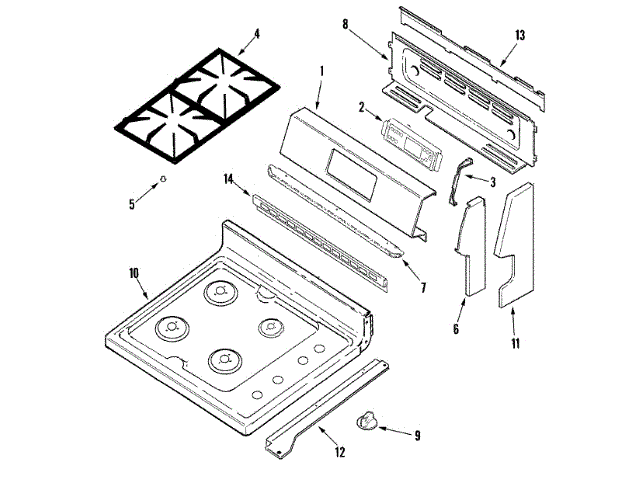 4

8

13

1

2

3

5

14

10

7

6

11

9

12