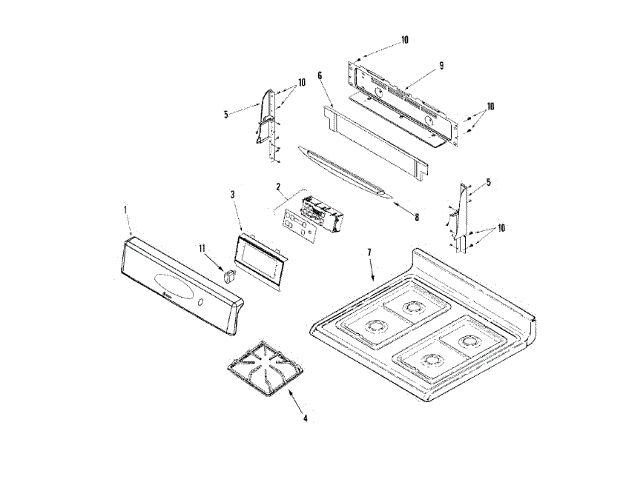 10
9
6
10
5
10
2
3
5
1
8
11
10
7
4