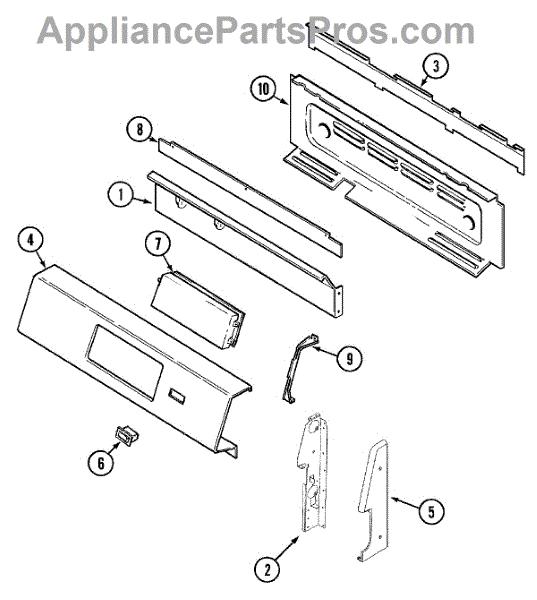 AppliancePartsPros.com

3
10
8
1
4
7
9
6
5
2