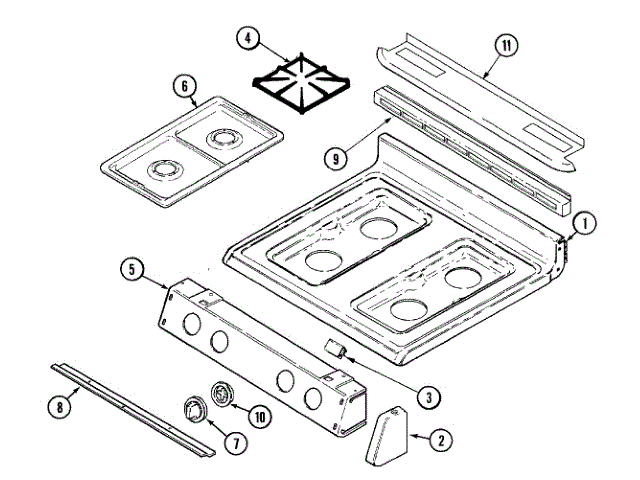 4
11
6
9
1
5
3
8
10
7
2