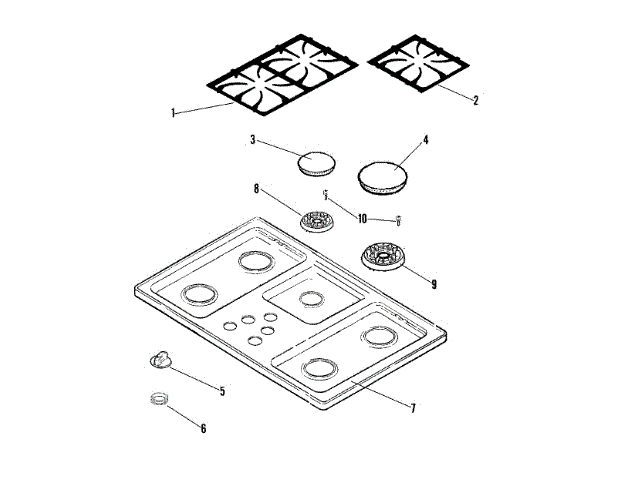 1
2
3
4
8
10
9
5
7
6